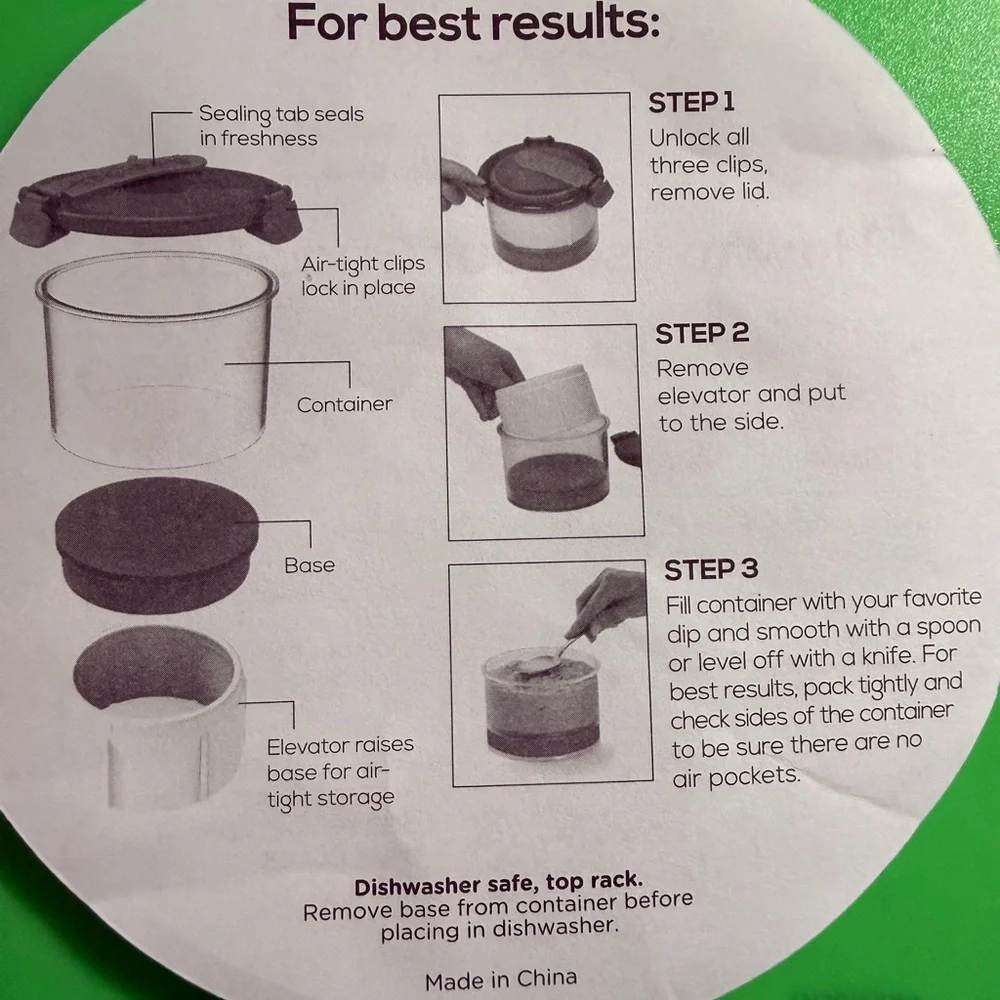 For best results:

Sealing tab seals in freshness

Air-tight clips lock in place

Container

Base

Elevator raises base for air-tight storage

STEP 1
Unlock all three clips, remove lid.

STEP 2
Remove elevator and put to the side.

STEP 3
Fill container with your favorite dip and smooth with a spoon or level off with a knife. For best results, pack tightly and check sides of the container to be sure there are no air pockets.

Dishwasher safe, top rack.
Remove base from container before placing in dishwasher.

Made in China